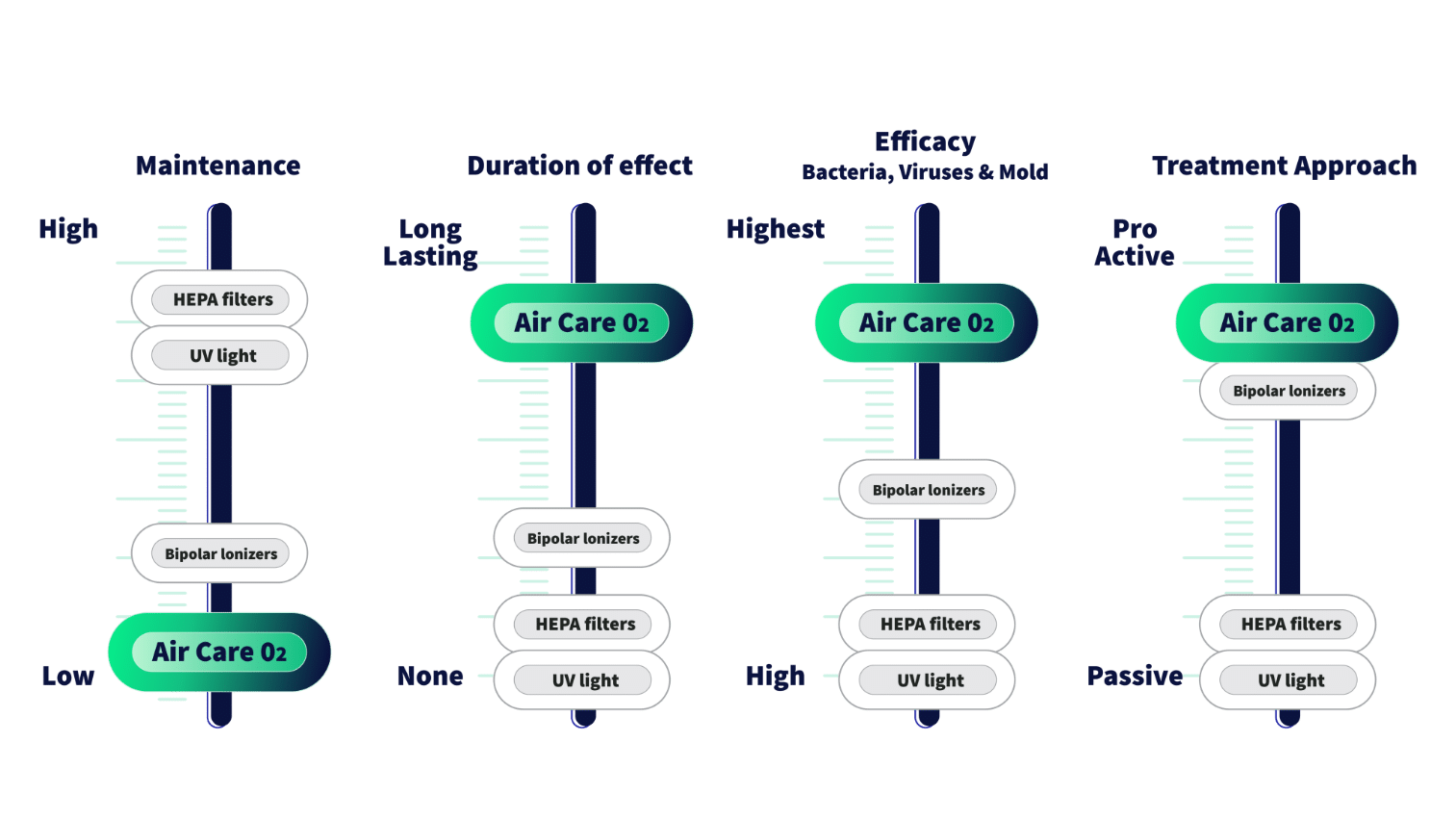 Maintenance

High

HEPA filters

UV light

Bipolar Ionizers

Air Care O2

Low

Duration of effect

Long Lasting

Air Care O2

Bipolar Ionizers

HEPA filters

UV light

None

Efficacy
Bacteria, Viruses & Mold

Highest

Air Care O2

Bipolar Ionizers

HEPA filters

UV light

High

Treatment Approach

Pro Active

Air Care O2

Bipolar Ionizers

HEPA filters

UV light

Passive